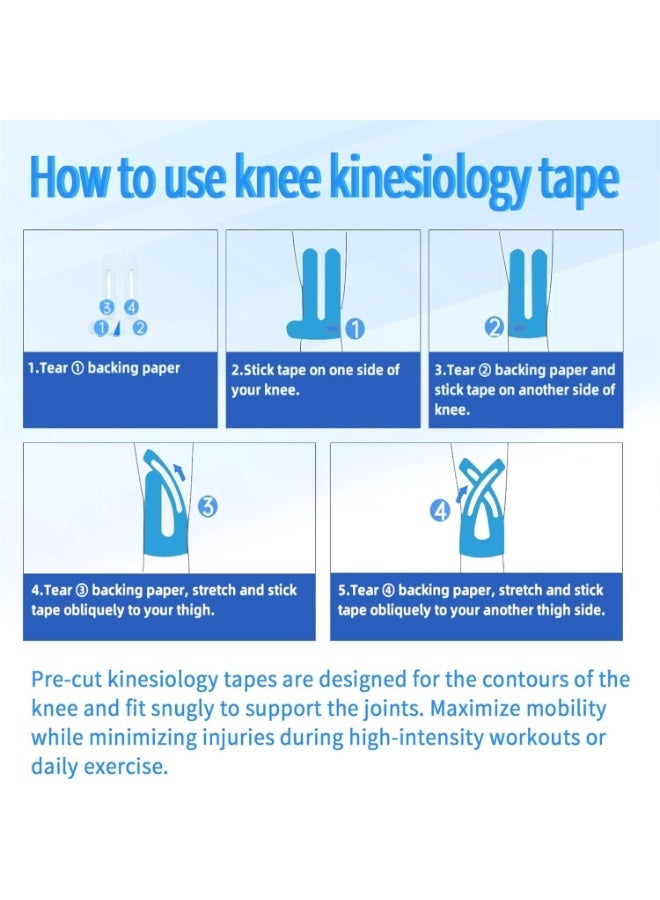 How to use knee kinesiology tape

③ ④
① ②

1.Tear ① backing paper

①

2.Stick tape on one side of your knee.

②

3.Tear ② backing paper and stick tape on another side of knee.

③

4.Tear ③ backing paper, stretch and stick tape obliquely to your thigh.

④

5.Tear ④ backing paper, stretch and stick tape obliquely to your another thigh side.

Pre-cut kinesiology tapes are designed for the contours of the knee and fit snugly to support the joints. Maximize mobility while minimizing injuries during high-intensity workouts or daily exercise.